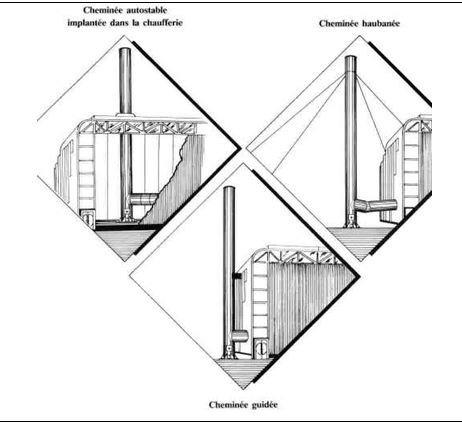 Cheminée autostable implantée dans la chaufferie

Cheminée haubanée

Cheminée guidée